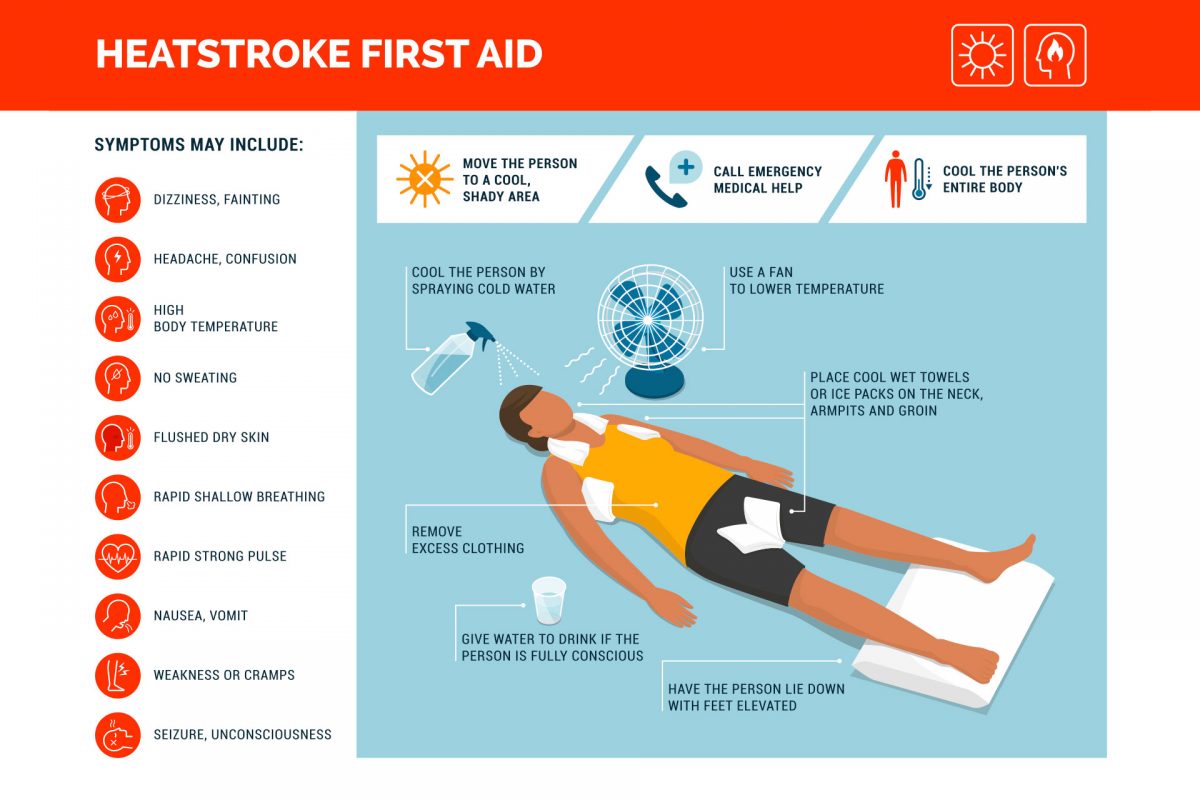 HEATSTROKE FIRST AID

SYMPTOMS MAY INCLUDE:

DIZZINESS, FAINTING

HEADACHE, CONFUSION

HIGH BODY TEMPERATURE

NO SWEATING

FLUSHED DRY SKIN

RAPID SHALLOW BREATHING

RAPID STRONG PULSE

NAUSEA, VOMIT

WEAKNESS OR CRAMPS

SEIZURE, UNCONSCIOUSNESS

MOVE THE PERSON TO A COOL, SHADY AREA

CALL EMERGENCY MEDICAL HELP

COOL THE PERSON'S ENTIRE BODY

COOL THE PERSON BY SPRAYING COLD WATER

USE A FAN TO LOWER TEMPERATURE

PLACE COOL WET TOWELS OR ICE PACKS ON THE NECK, ARMPITS AND GROIN

REMOVE EXCESS CLOTHING

GIVE WATER TO DRINK IF THE PERSON IS FULLY CONSCIOUS

HAVE THE PERSON LIE DOWN WITH FEET ELEVATED